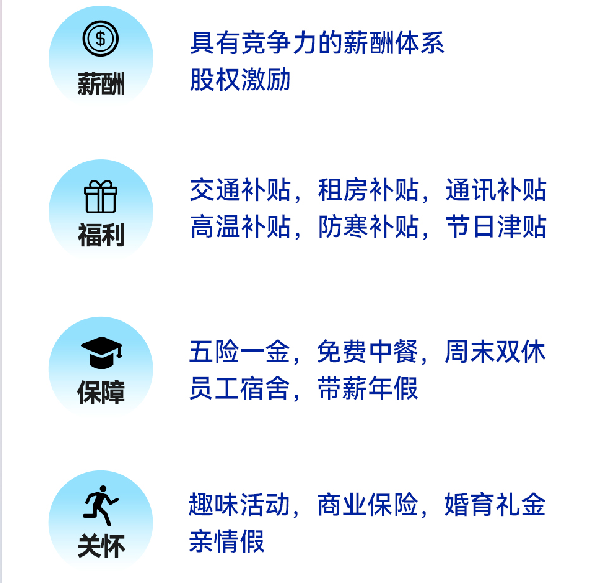 薪酬

具有竞争力的薪酬体系
股权激励

福利

交通补贴，租房补贴，通讯补贴
高温补贴，防寒补贴，节日津贴

保障

五险一金，免费中餐，周末双休
员工宿舍，带薪年假

关怀

趣味活动，商业保险，婚育礼金
亲情假